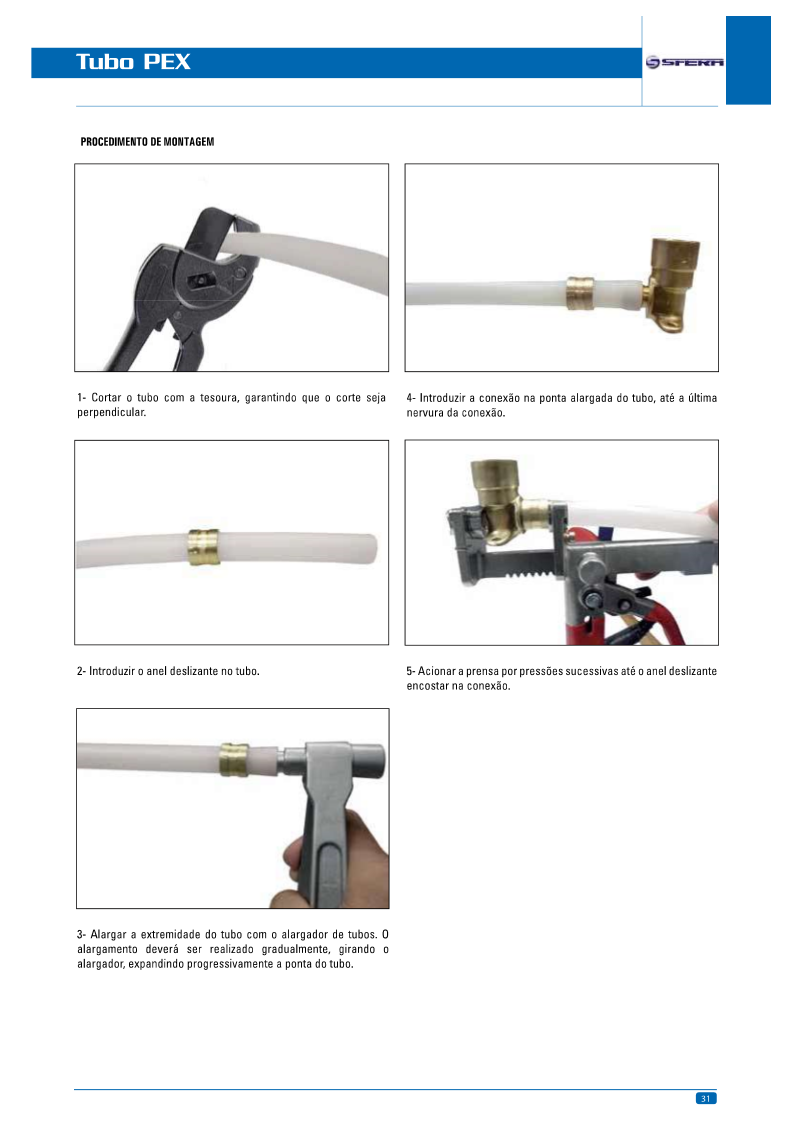 Tubo PEX

SFERA

PROCEDIMENTO DE MONTAGEM

1- Cortar o tubo com a tesoura, garantindo que o corte seja perpendicular.

2- Introduzir o anel deslizante no tubo.

3- Alargar a extremidade do tubo com o alargador de tubos. O alargamento deverá ser realizado gradualmente, girando o alargador, expandindo progressivamente a ponta do tubo.

4- Introduzir a conexão na ponta alargada do tubo, até a última nervura da conexão.

5- Acionar a prensa por pressões sucessivas até o anel deslizante encostar na conexão.

31