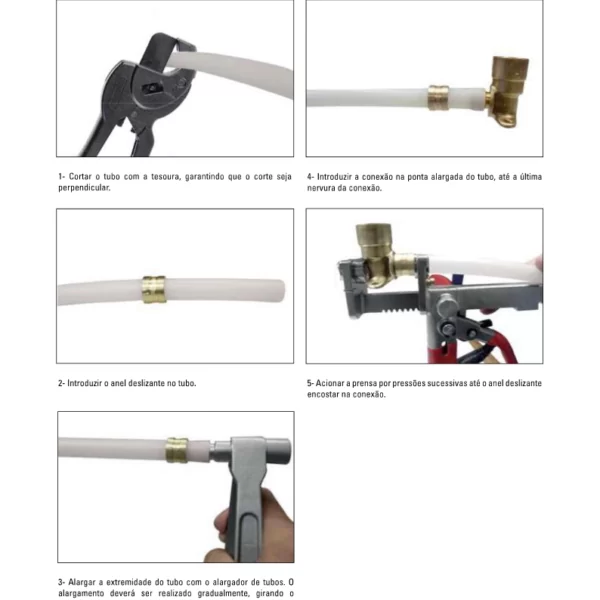 1- Cortar o tubo com a tesoura, garantindo que o corte seja perpendicular.

2- Introduzir o anel deslizante no tubo.

3- Alargar a extremidade do tubo com o alargador de tubos. O alargamento deverá ser realizado gradualmente, girando o

4- Introduzir a conexão na ponta alargada do tubo, até a última nervura da conexão.

5- Acionar a prensa por pressões sucessivas até o anel deslizante encostar na conexão.