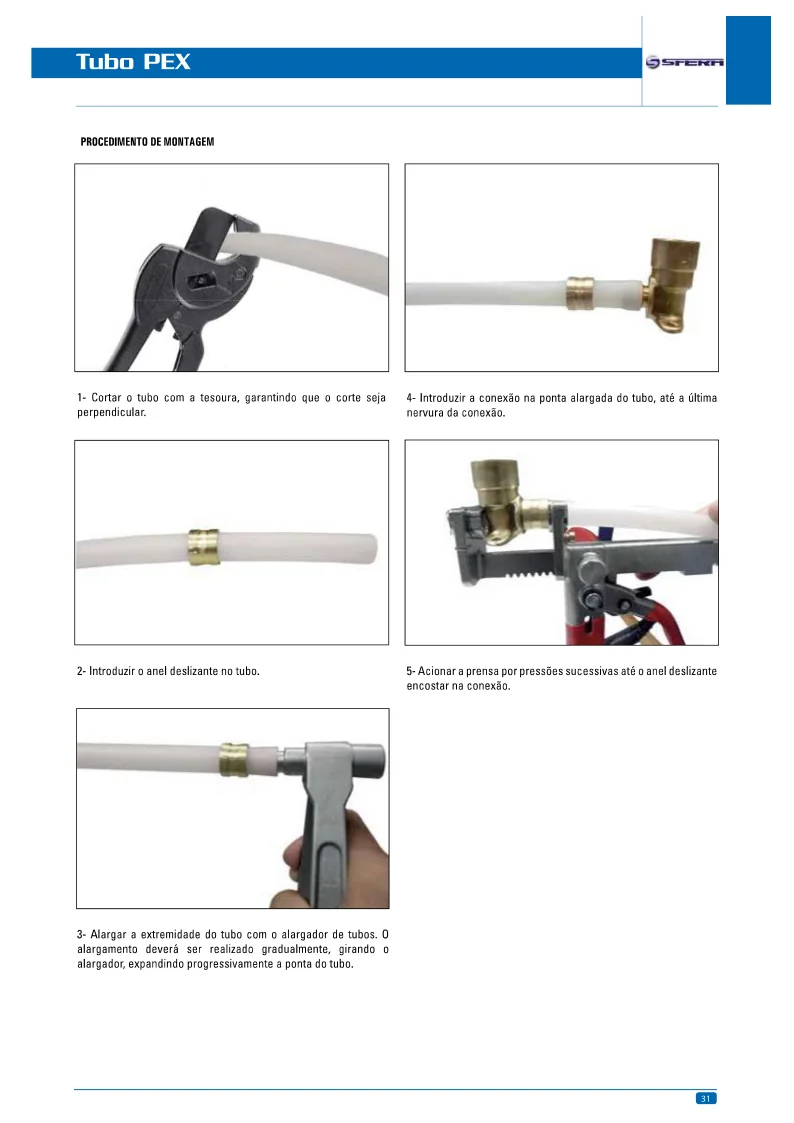 Tubo PEX

SFERA

PROCEDIMENTO DE MONTAGEM

1- Cortar o tubo com a tesoura, garantindo que o corte seja perpendicular.

2- Introduzir o anel deslizante no tubo.

3- Alargar a extremidade do tubo com o alargador de tubos. O alargamento deverá ser realizado gradualmente, girando o alargador, expandindo progressivamente a ponta do tubo.

4- Introduzir a conexão na ponta alargada do tubo, até a última nervura da conexão.

5- Acionar a prensa por pressões sucessivas até o anel deslizante encostar na conexão.

31