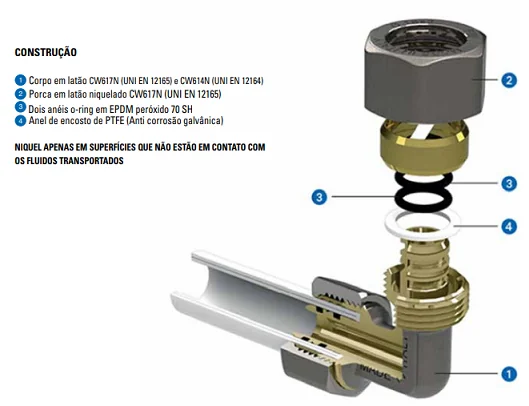 CONSTRUÇÃO

1 Corpo em latão CW617N (UNI EN 12165) e CW614N (UNI EN 12164)
2 Porca em latão niquelado CW617N (UNI EN 12165)
3 Dois anéis o-ring em EPDM peróxido 70 SH
4 Anel de encosto de PTFE (Anti corrosão galvânica)

NIQUEL APENAS EM SUPERFÍCIES QUE NÃO ESTÃO EM CONTATO COM OS FLUIDOS TRANSPORTADOS

2
3
3
4
MADE IN ITALY
1